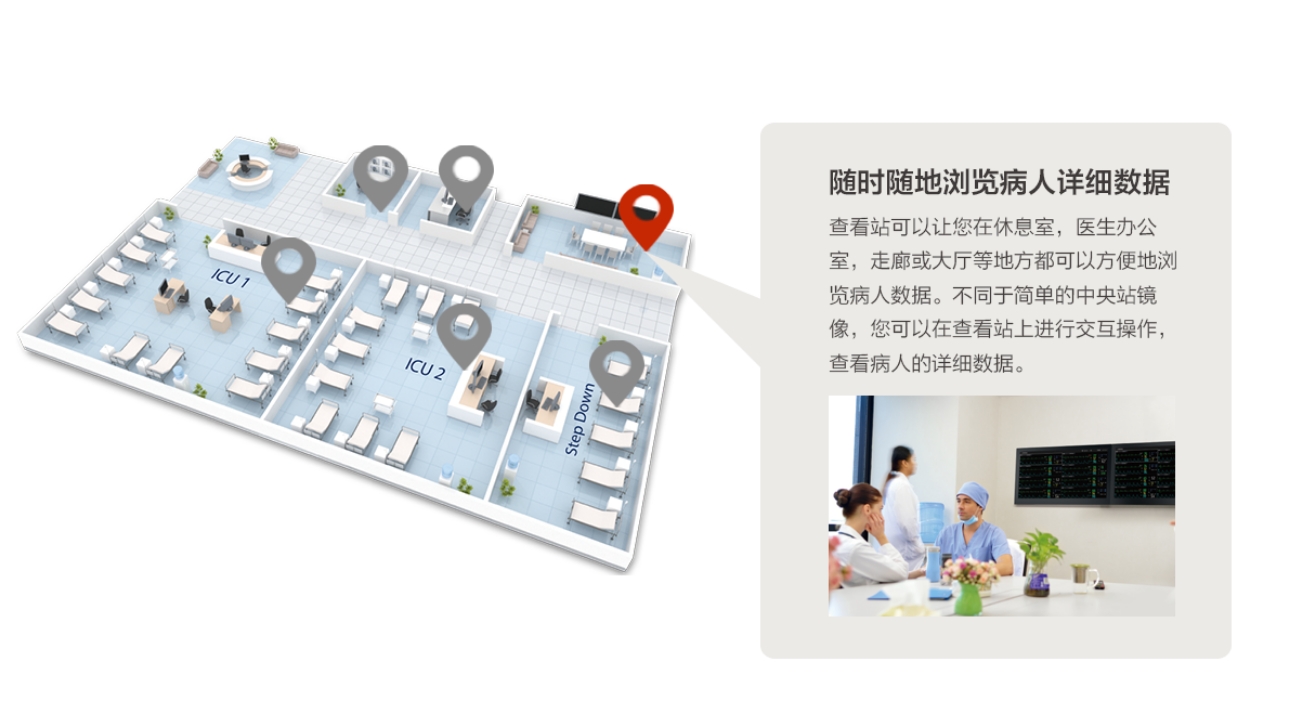 ICU 1

ICU 2

Step Down

随时随地浏览病人详细数据

查看站可以让您在休息室，医生办公室，走廊或大厅等地方都可以方便地浏览病人数据。不同于简单的中央站镜像，您可以在查看站上进行交互操作，查看病人的详细数据。