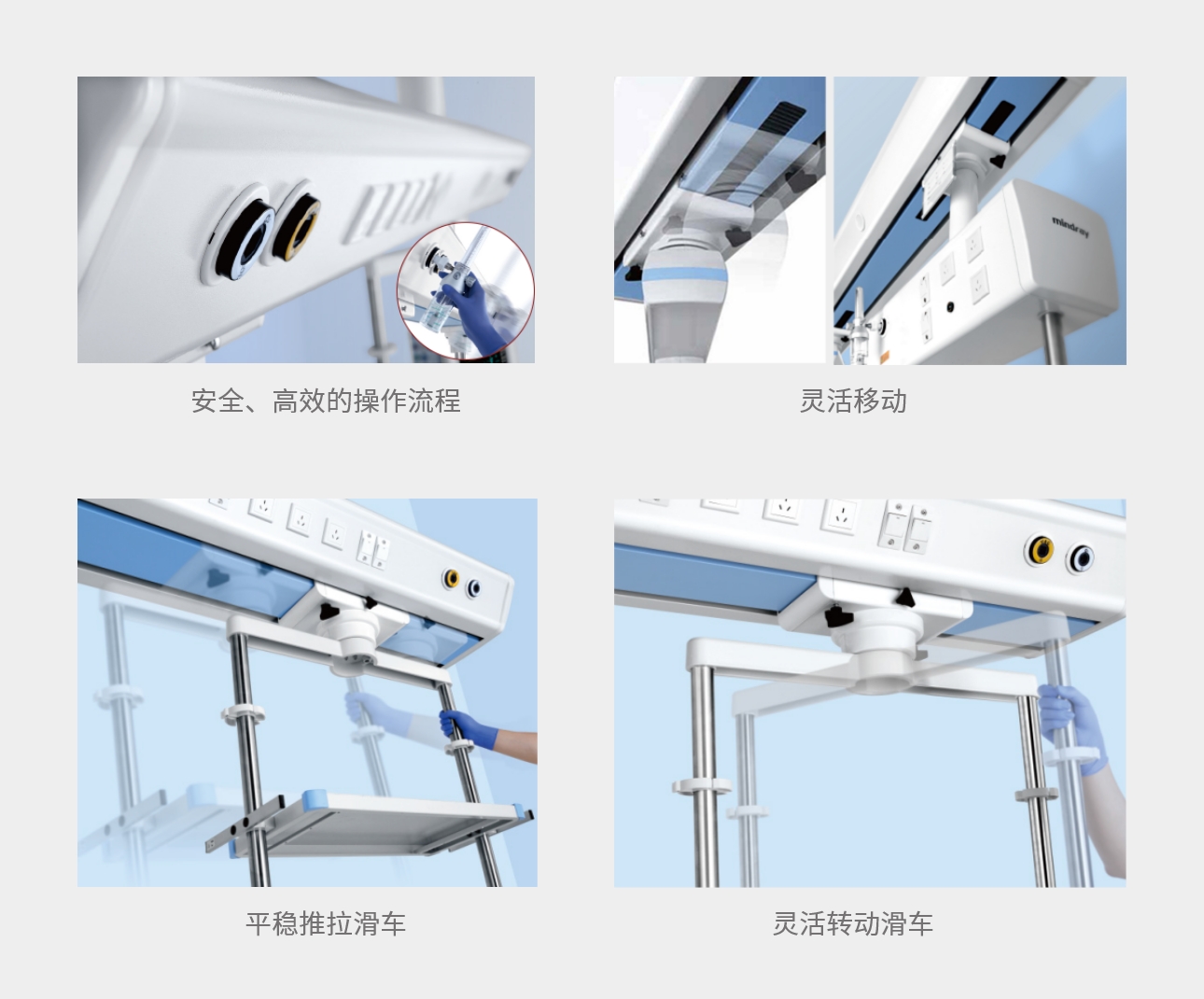 安全、高效的操作流程

mindray

灵活移动

平稳推拉滑车

灵活转动滑车