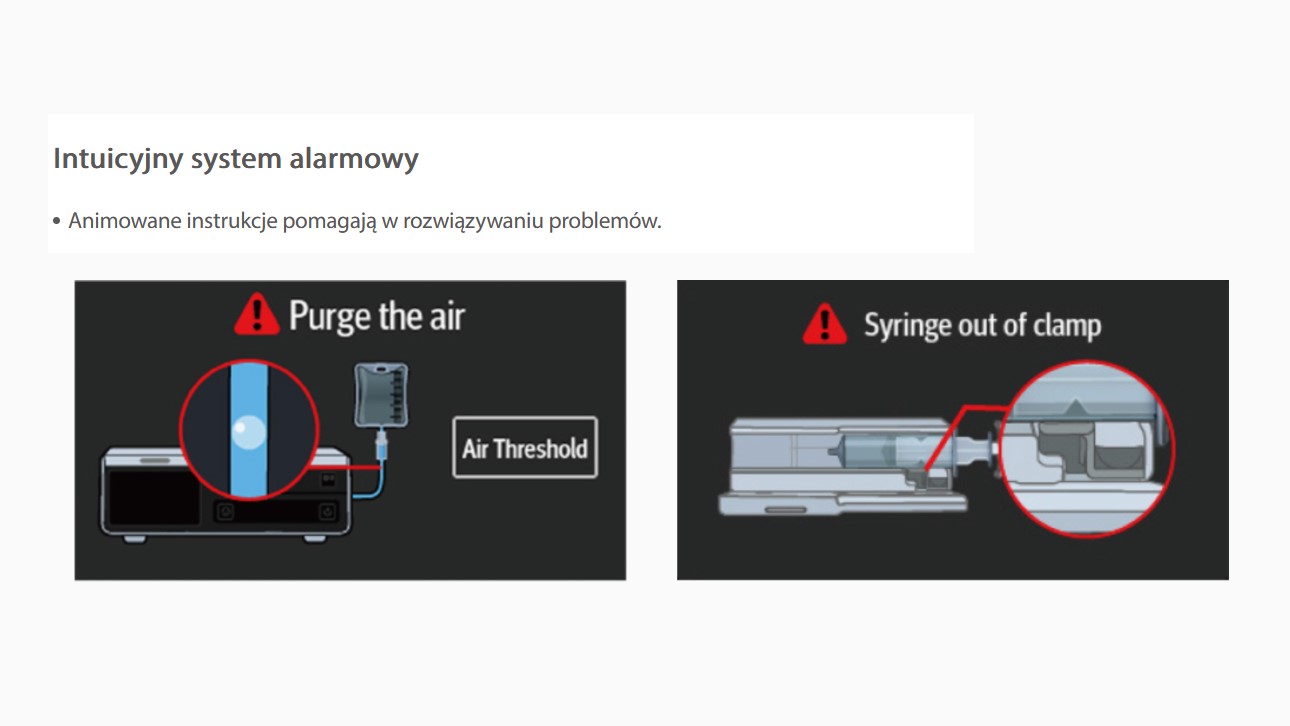 Intuicyjny system alarmowy

• Animowane instrukcje pomagają w rozwiązywaniu problemów.

Purge the air

Air Threshold

Syringe out of clamp