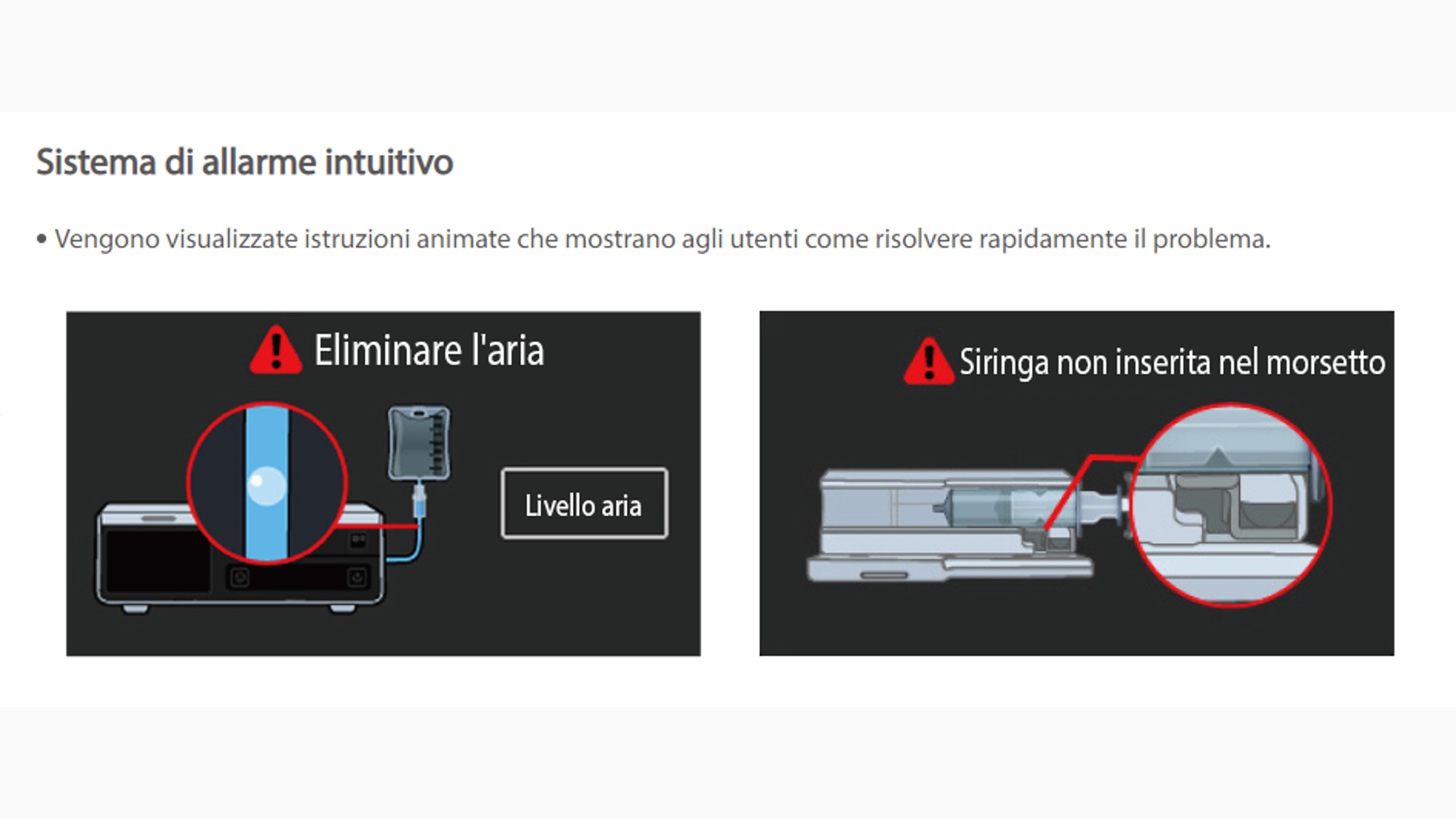 Sistema di allarme intuitivo

• Vengono visualizzate istruzioni animate che mostrano agli utenti come risolvere rapidamente il problema.

Eliminare l'aria

Livello aria

Siringa non inserita nel morsetto