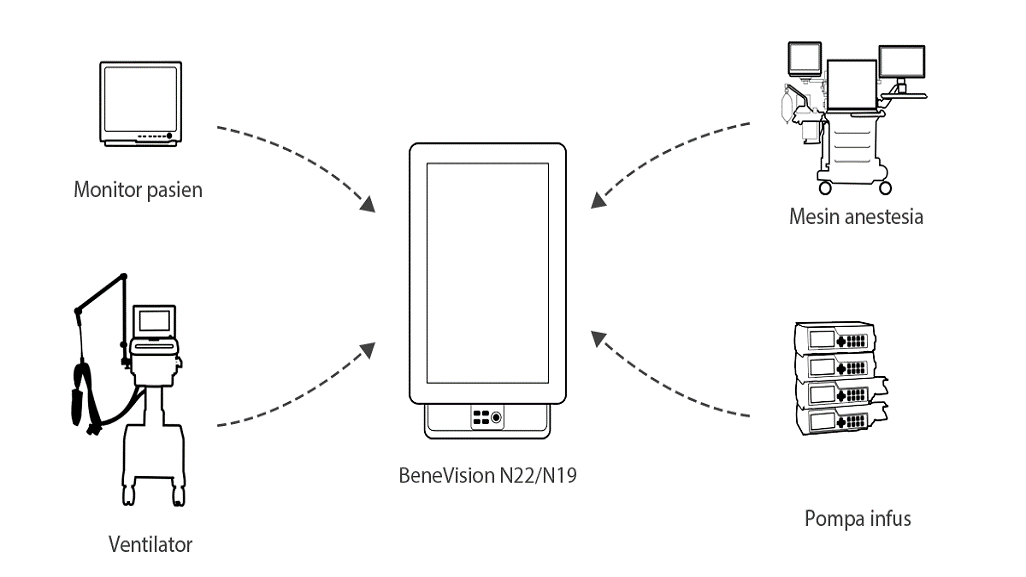 Monitor pasien

Mesin anestesia

BeneVision N22/N19

Ventilator

Pompa infus