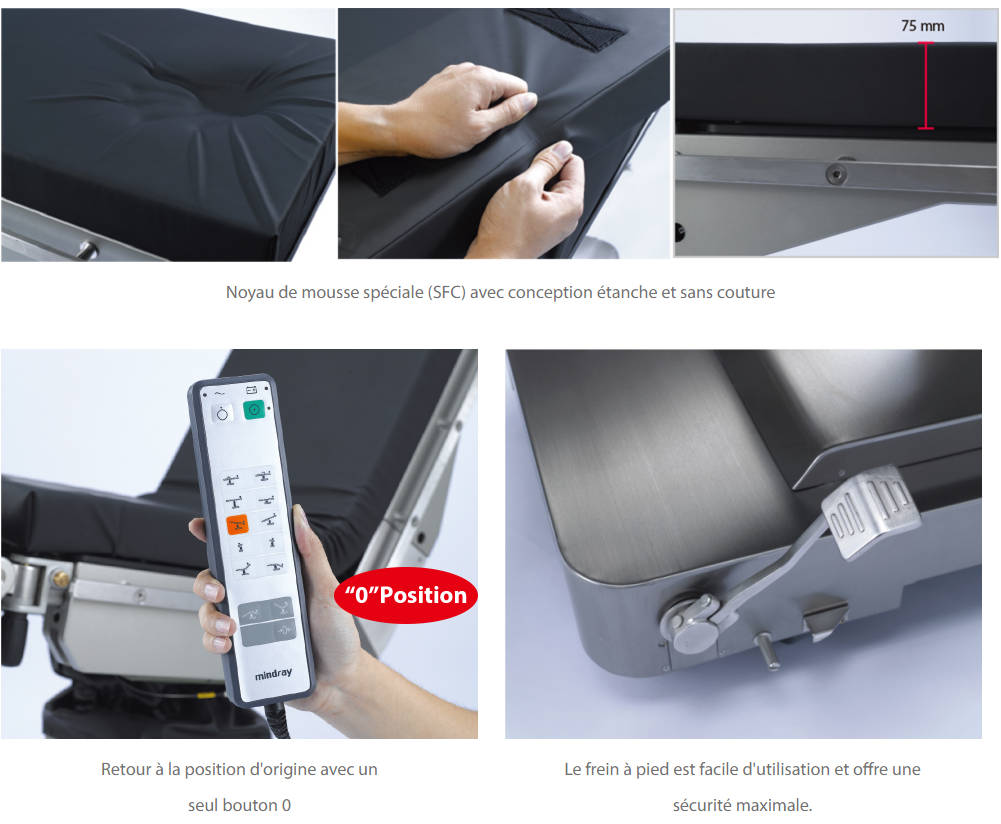 75 mm

Noyau de mousse spéciale (SFC) avec conception étanche et sans couture

"0"Position

mindray

Retour à la position d'origine avec un seul bouton 0

Le frein à pied est facile d'utilisation et offre une sécurité maximale.