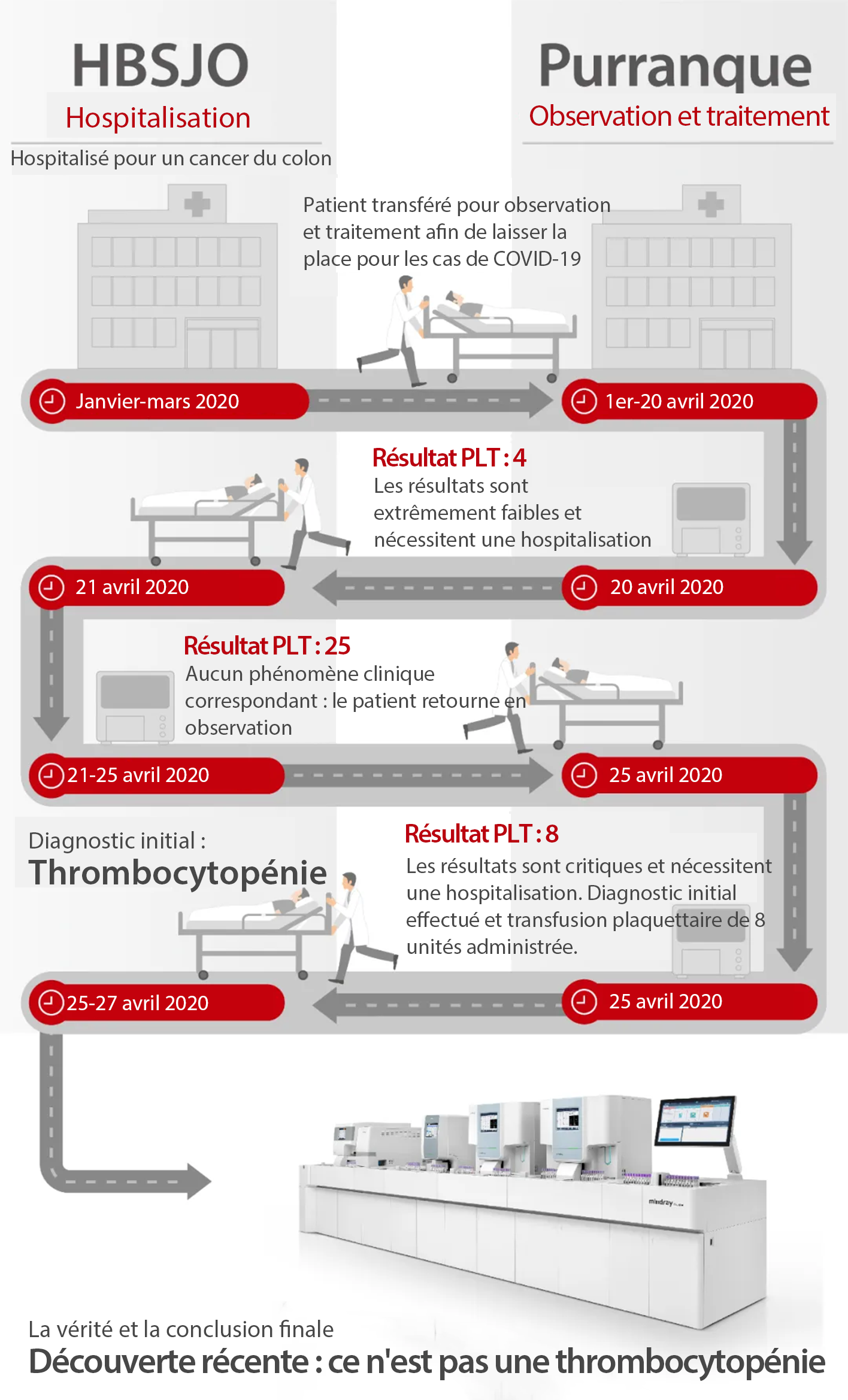 HBSJO
Hospitalisation
Hospitalisé pour un cancer du colon

Purranque
Observation et traitement

Patient transféré pour observation et traitement afin de laisser la place pour les cas de COVID-19

Janvier-mars 2020

1er-20 avril 2020

Résultat PLT : 4
Les résultats sont extrêmement faibles et nécessitent une hospitalisation

21 avril 2020

20 avril 2020

Résultat PLT : 25
Aucun phénomène clinique correspondant : le patient retourne en observation

21-25 avril 2020

25 avril 2020

Diagnostic initial :
Thrombocytopénie

Résultat PLT : 8
Les résultats sont critiques et nécessitent une hospitalisation. Diagnostic initial effectué et transfusion plaquettaire de 8 unités administrée.

25-27 avril 2020

25 avril 2020

mindray

La vérité et la conclusion finale
Découverte récente : ce n'est pas une thrombocytopénie