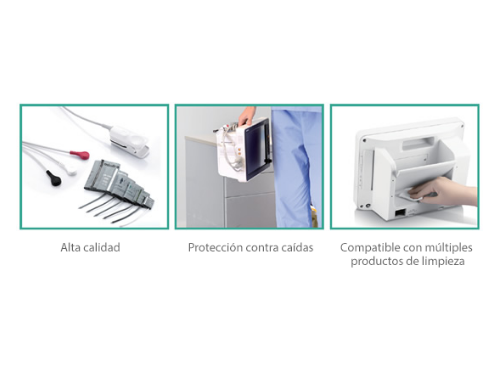 Alta calidad

Protección contra caídas

Compatible con múltiples productos de limpieza