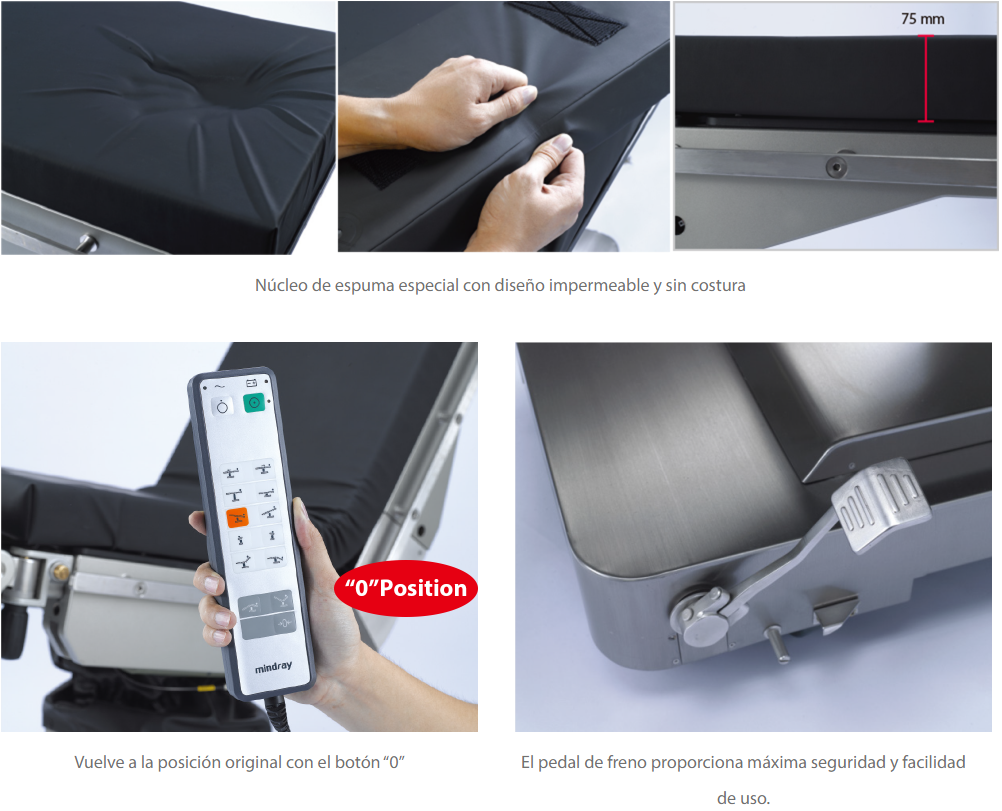 75 mm

Núcleo de espuma especial con diseño impermeable y sin costura

"0"Position

mindray

Vuelve a la posición original con el botón "0"

El pedal de freno proporciona máxima seguridad y facilidad de uso.