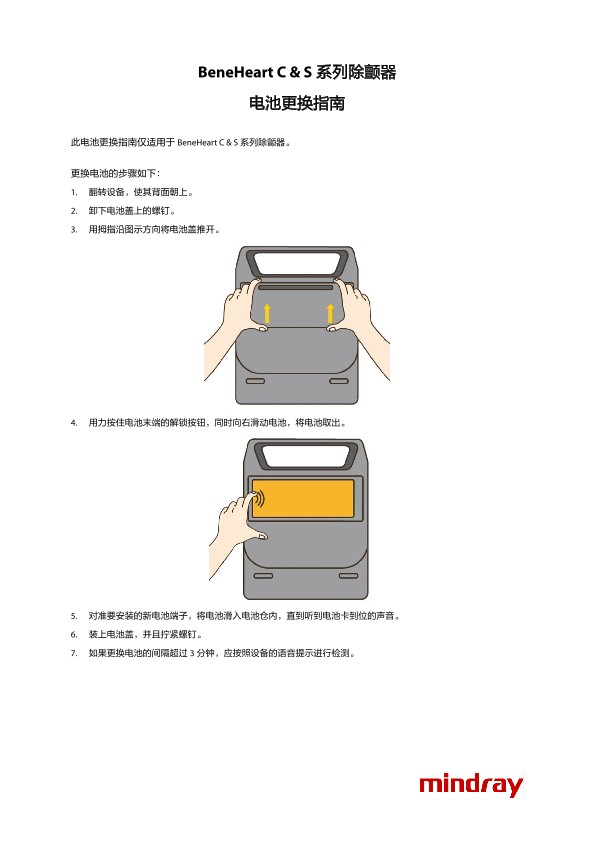 BeneHeart C & S 系列除颤器

电池更换指南

此电池更换指南仅适用于 BeneHeart C & S 系列除颤器。

更换电池的步骤如下：

1. 翻转设备，使其背面朝上。
2. 卸下电池盖上的螺钉。
3. 用拇指沿图示方向将电池盖推开。

4. 用力按住电池末端的解锁按钮，同时向右滑动电池，将电池取出。

5. 对准要安装的新电池端子，将电池滑入电池仓内，直到听到电池卡到位的声音。
6. 装上电池盖，并且拧紧螺钉。
7. 如果更换电池的间隔超过 3 分钟，应按照设备的语音提示进行检测。

mindray