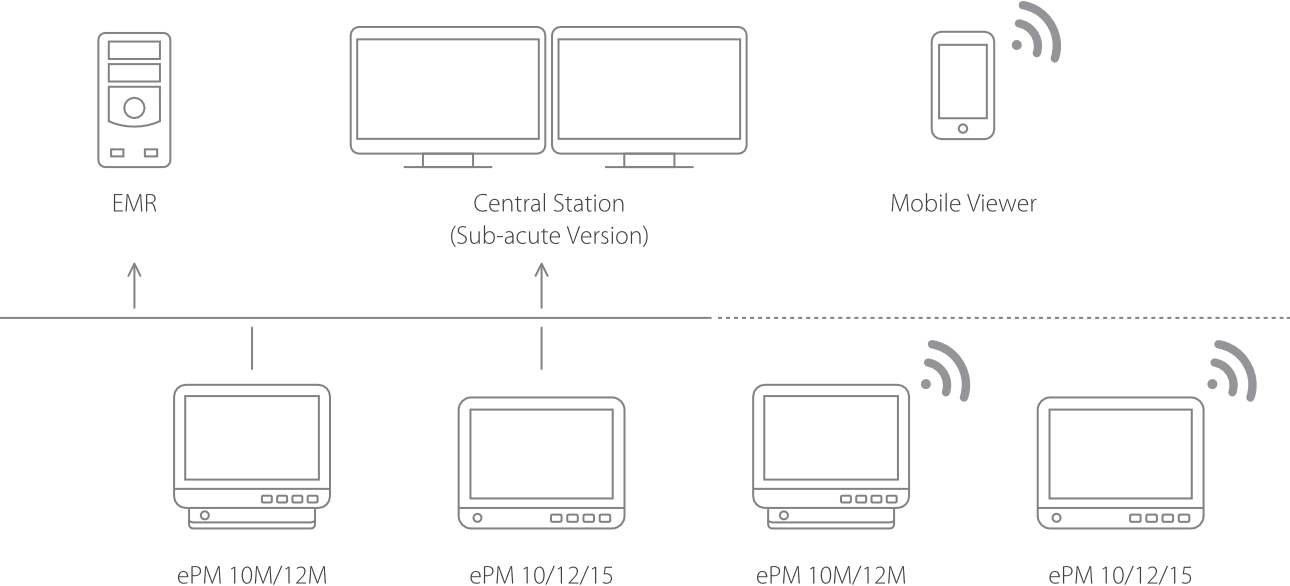 EMR

Central Station
(Sub-acute Version)

Mobile Viewer

ePM 10M/12M

ePM 10/12/15

ePM 10M/12M

ePM 10/12/15