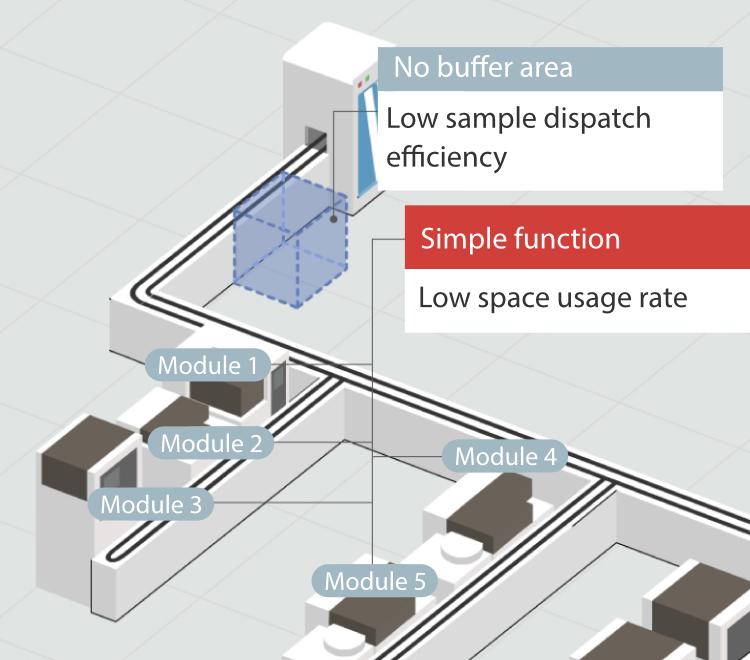 No buffer area

Low sample dispatch efficiency

Simple function

Low space usage rate

Module 1

Module 2

Module 3

Module 4

Module 5